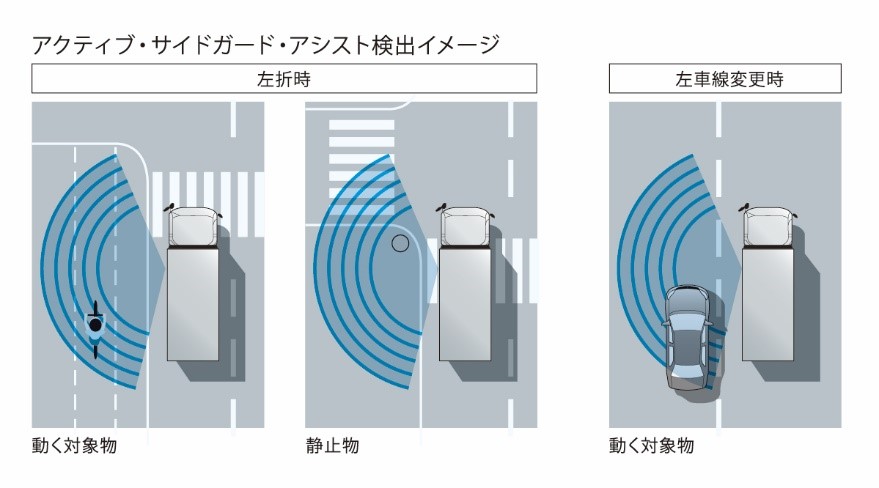 アクティブ・サイドガード・アシスト検出イメージ

左折時

左車線変更時

動く対象物

静止物

動く対象物