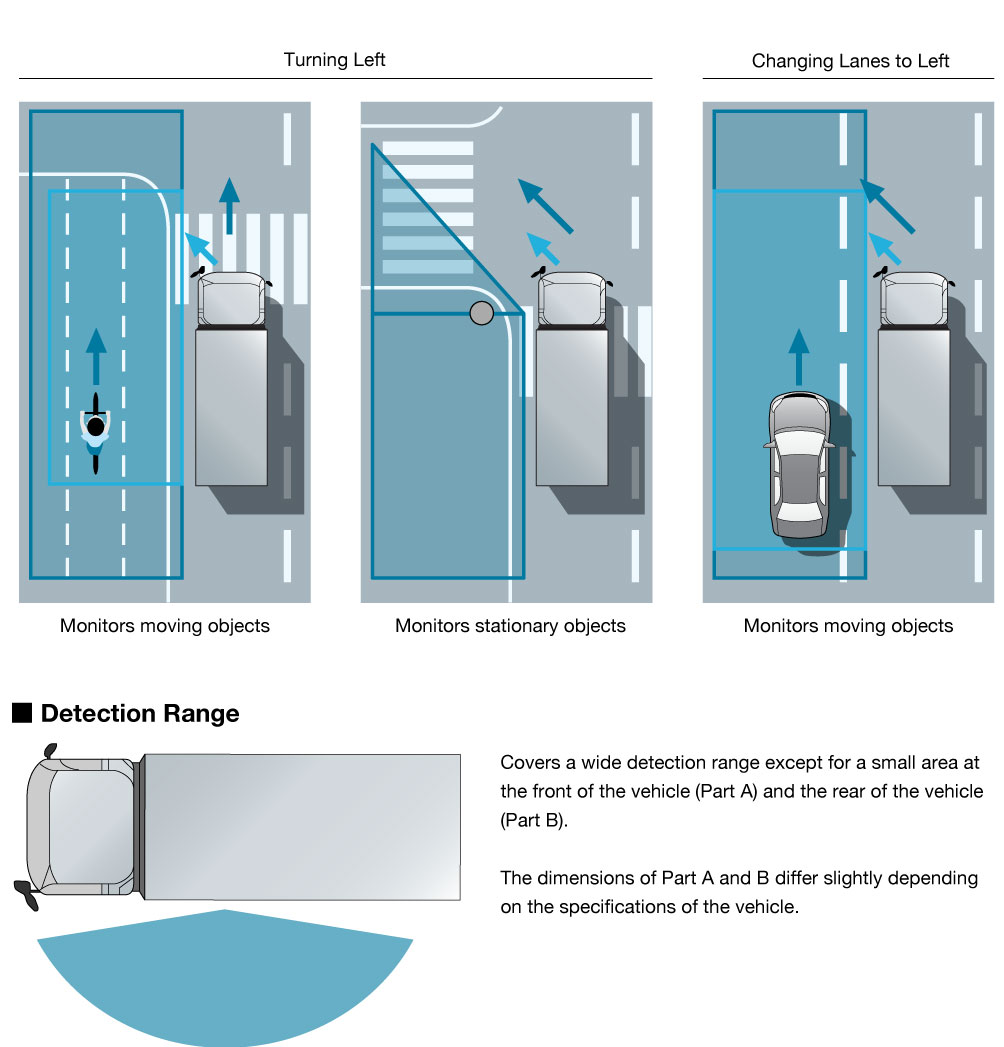 Turning Left

Changing Lanes to Left

Monitors moving objects

Monitors stationary objects

Monitors moving objects

■ Detection Range

Covers a wide detection range except for a small area at the front of the vehicle (Part A) and the rear of the vehicle (Part B).

The dimensions of Part A and B differ slightly depending on the specifications of the vehicle.