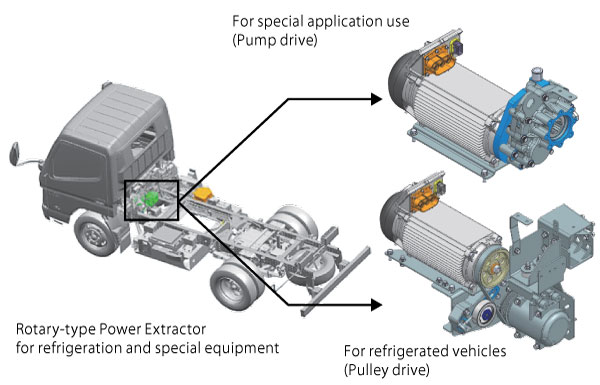 For special application use
(Pump drive)

Rotary-type Power Extractor
for refrigeration and special equipment

For refrigerated vehicles
(Pulley drive)